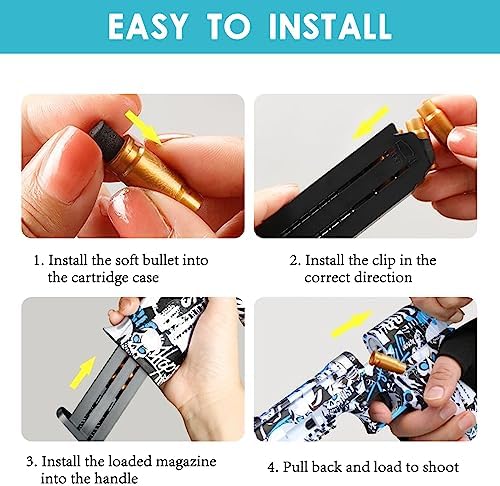 EASY TO INSTALL

1. Install the soft bullet into the cartridge case

2. Install the clip in the correct direction

3. Install the loaded magazine into the handle

4. Pull back and load to shoot